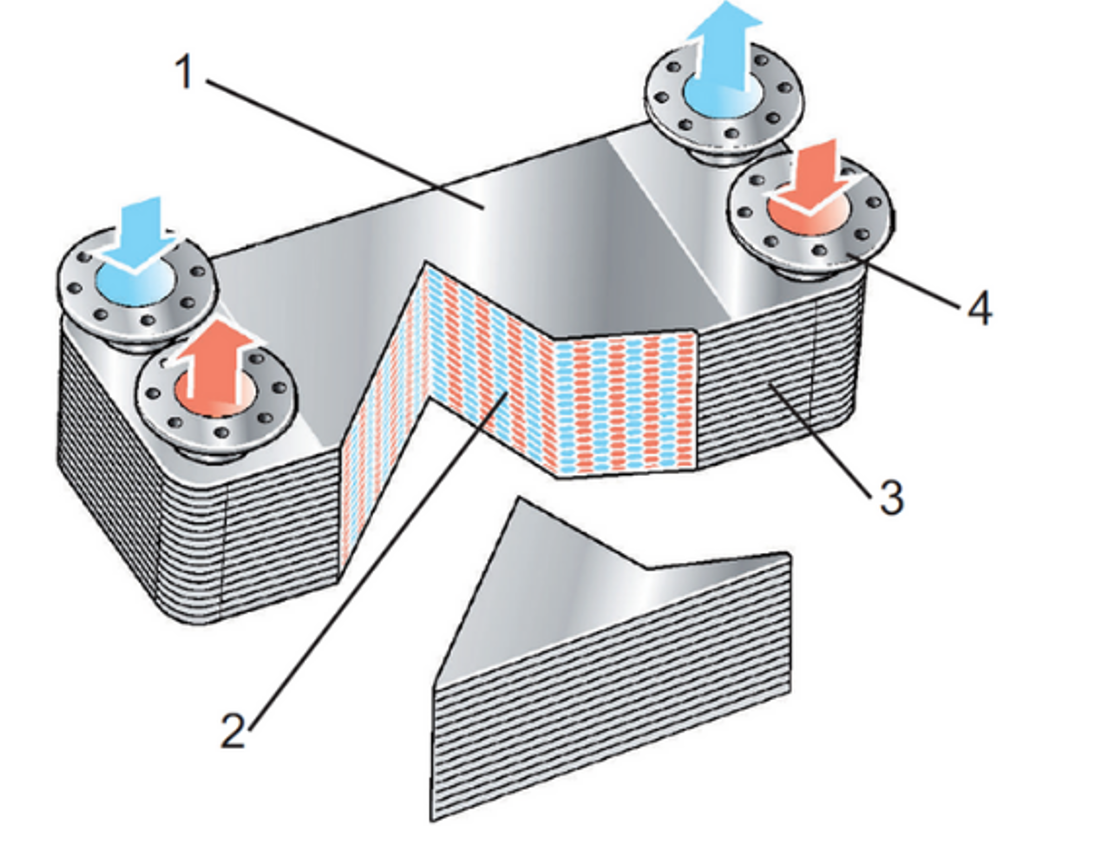 1
4
3
2